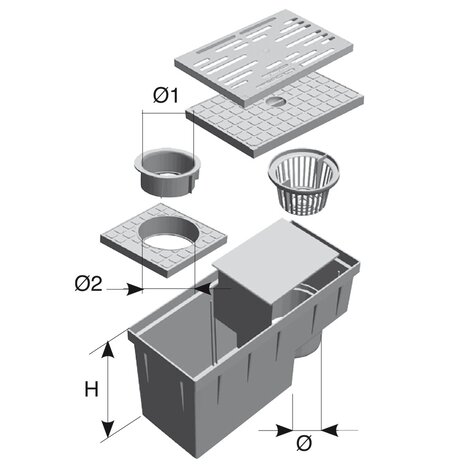 Ø1

Ø2

H

Ø