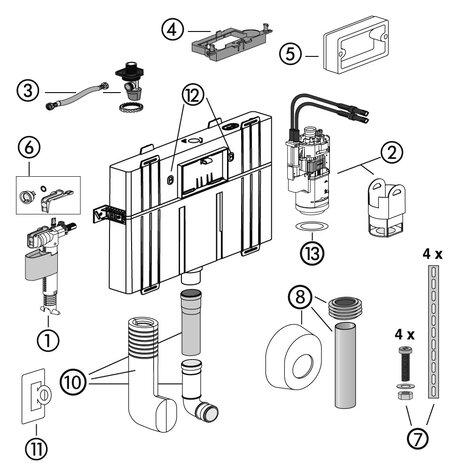 4
5
3
12
6
2
13
4 x
1
8
4 x
10
11
7